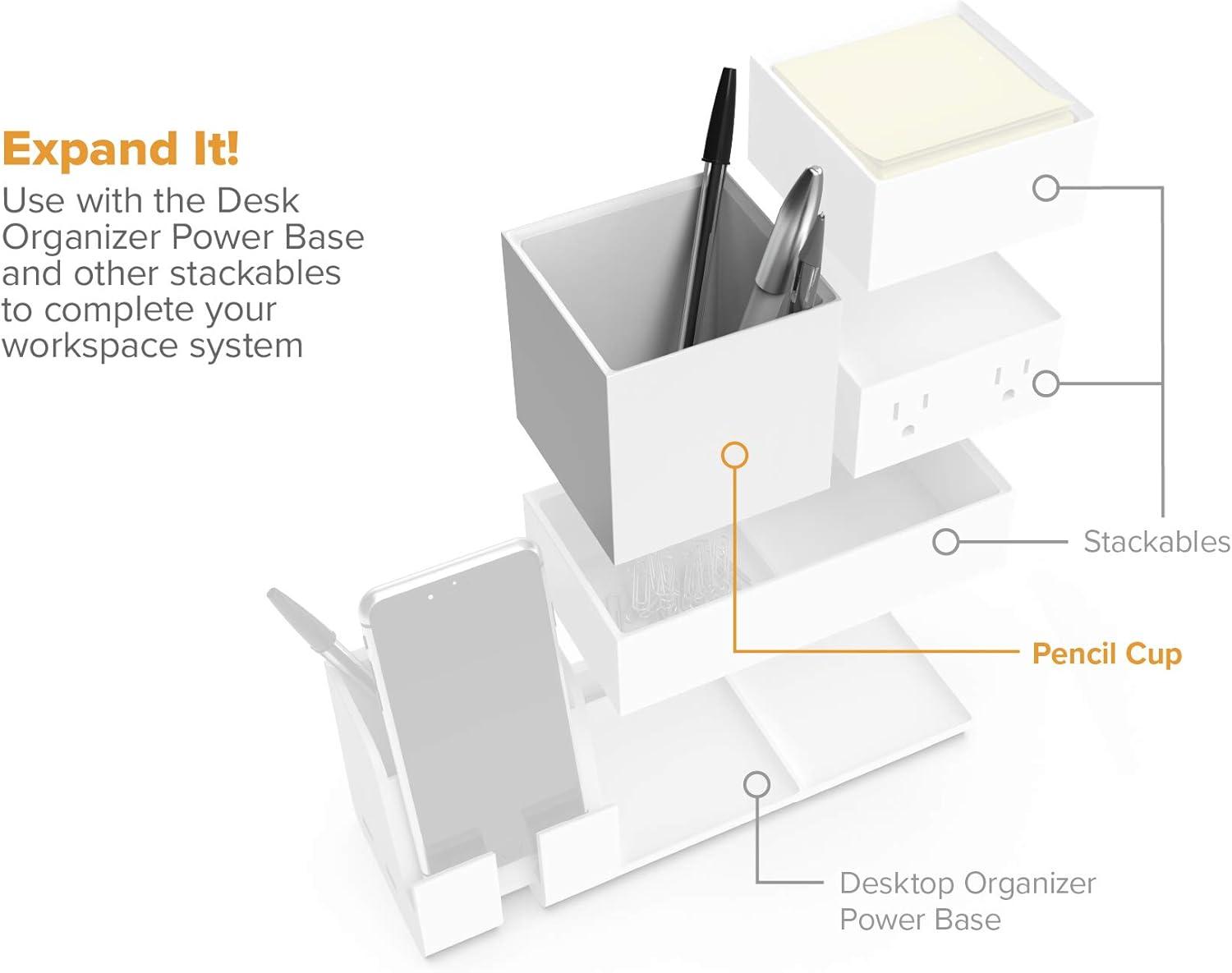 Expand It!

Use with the Desk Organizer Power Base and other stackables to complete your workspace system

Stackables

Pencil Cup

Desktop Organizer Power Base