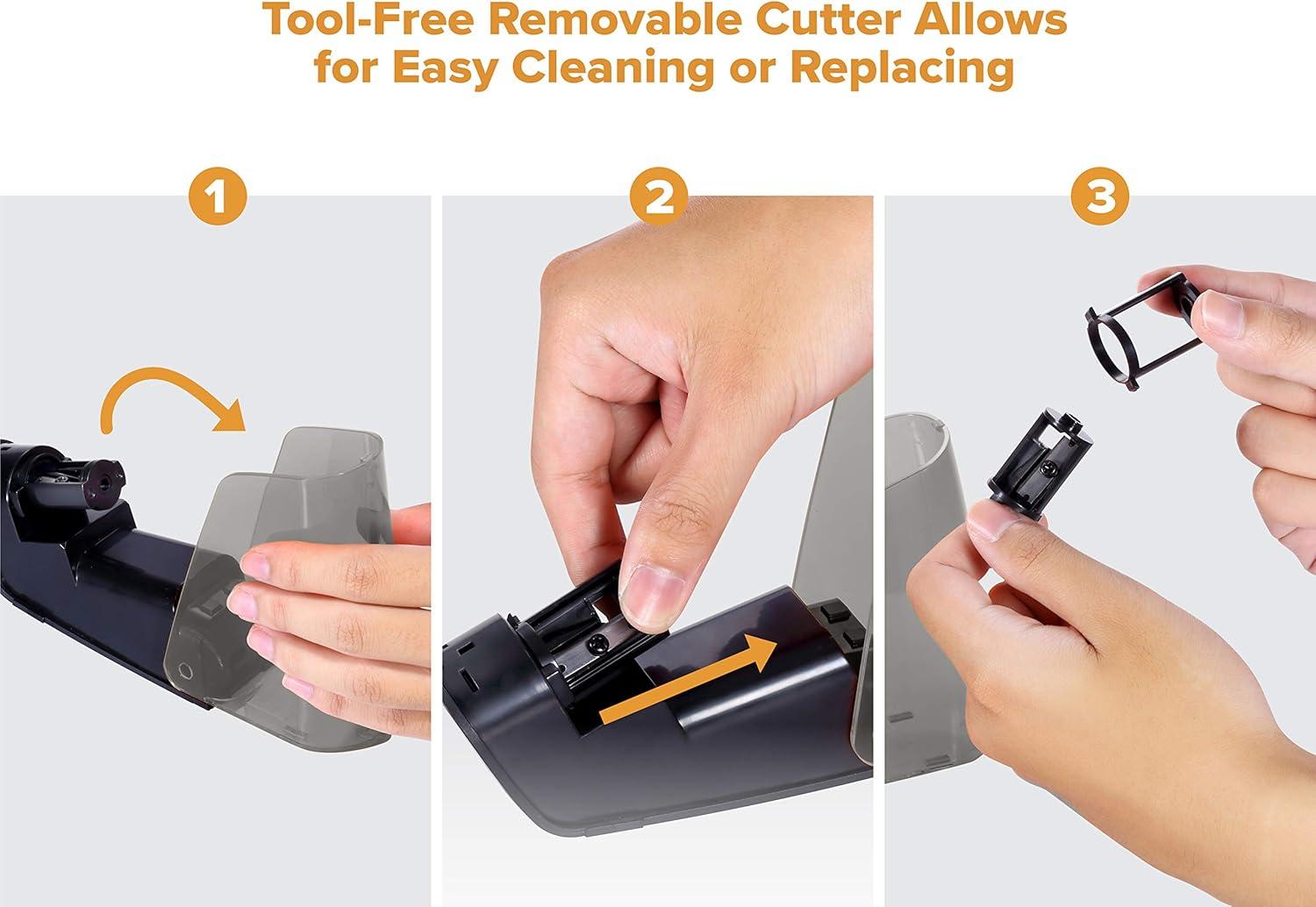 Tool-Free Removable Cutter Allows for Easy Cleaning or Replacing

1

2

3