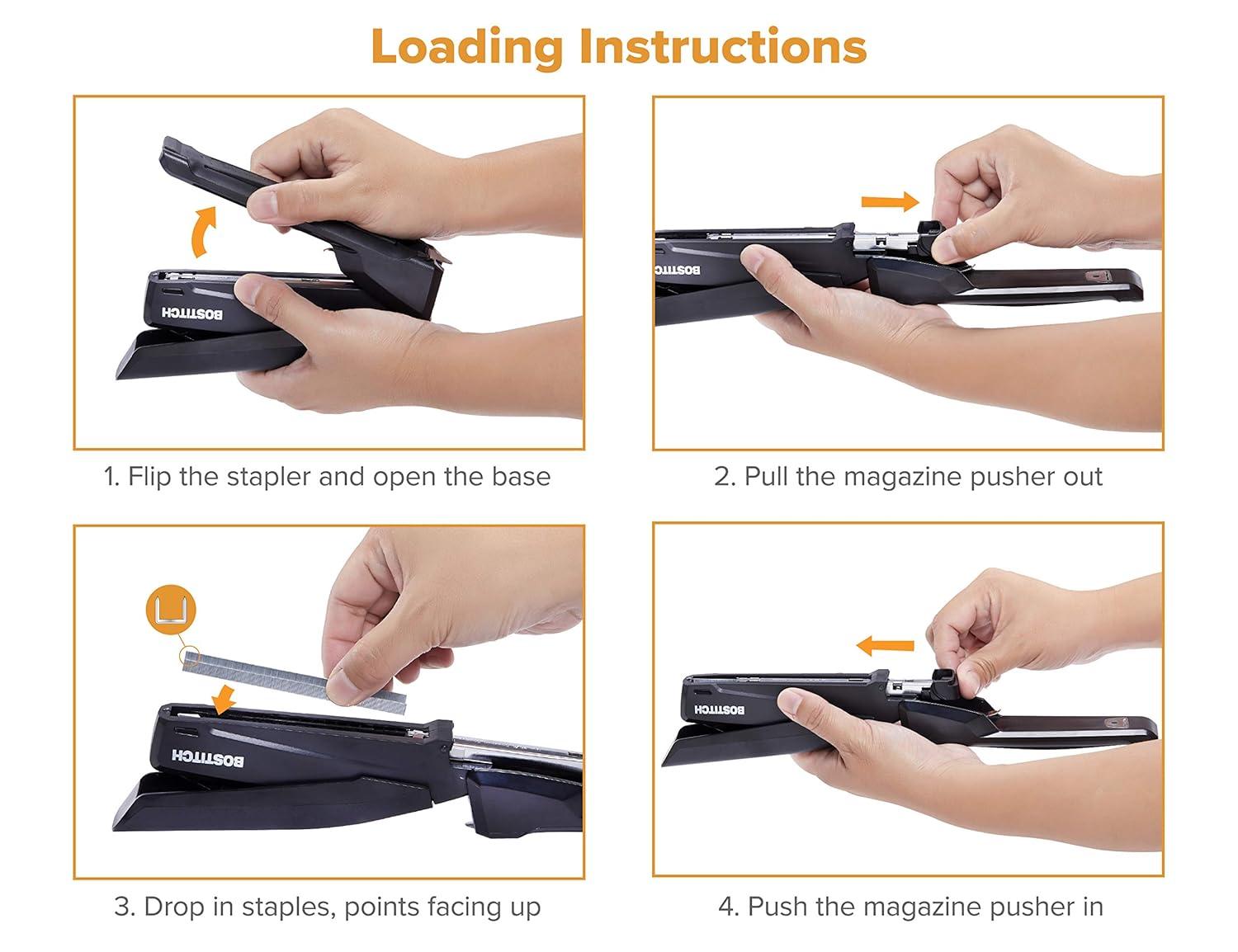 Loading Instructions

BOSTITCH

1. Flip the stapler and open the base

BOSTITCH

2. Pull the magazine pusher out

BOSTITCH

3. Drop in staples, points facing up

BOSTITCH

4. Push the magazine pusher in