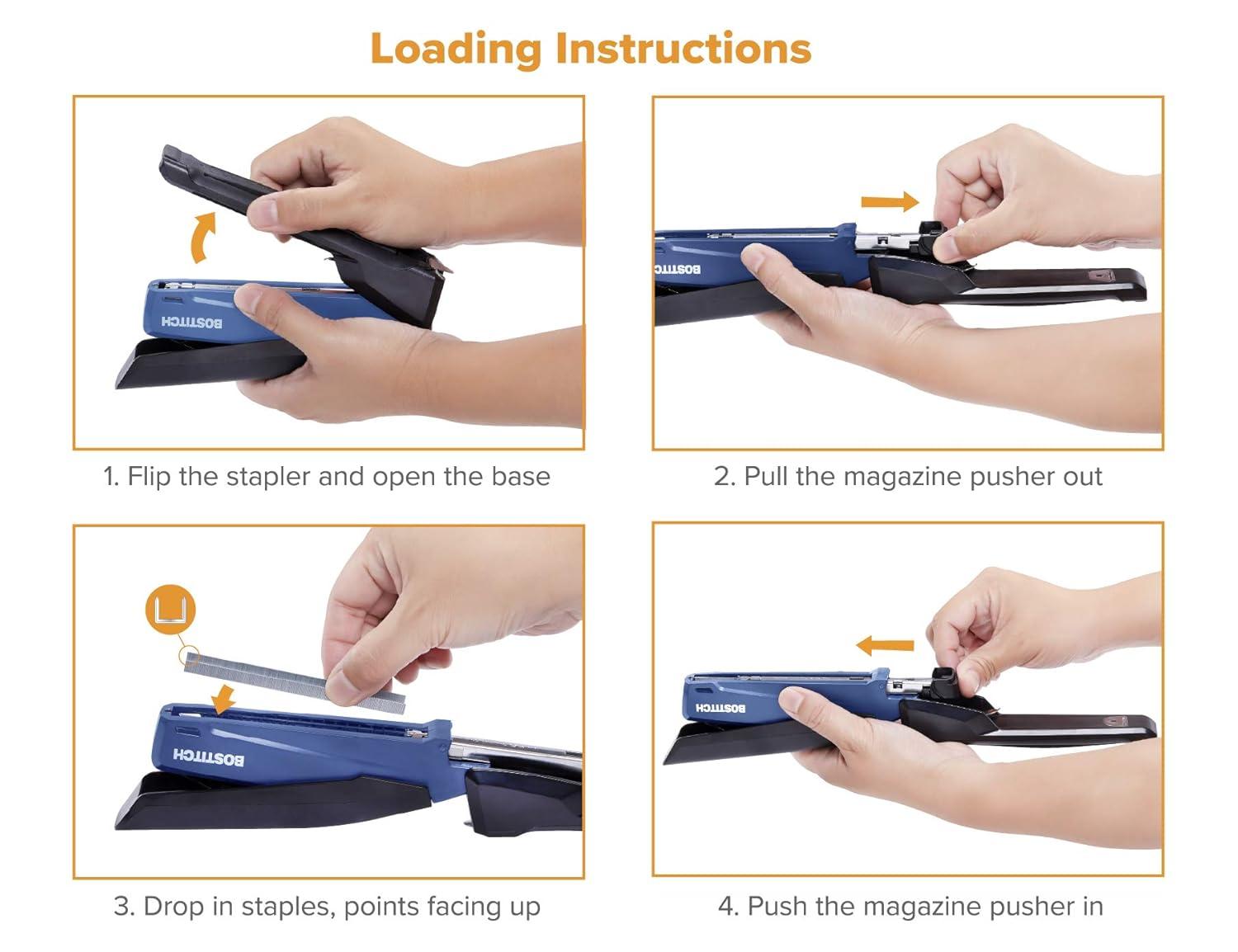 Loading Instructions

BOSTITCH

1. Flip the stapler and open the base

BOSTITCH

2. Pull the magazine pusher out

BOSTITCH

3. Drop in staples, points facing up

BOSTITCH

4. Push the magazine pusher in