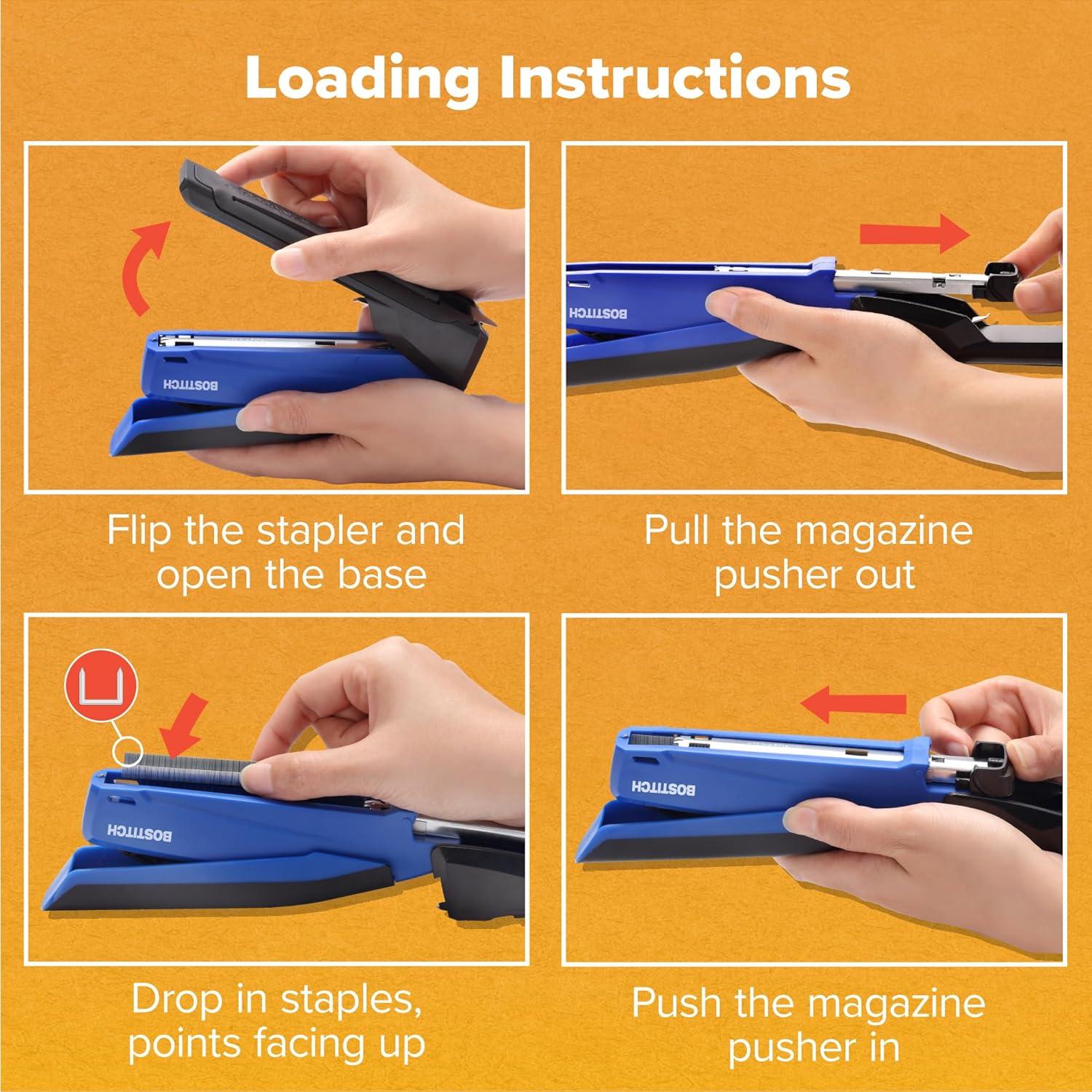 Loading Instructions

BOSTITCH

Flip the stapler and open the base

BOSTITCH

Pull the magazine pusher out

BOSTITCH

Drop in staples, points facing up

BOSTITCH

Push the magazine pusher in