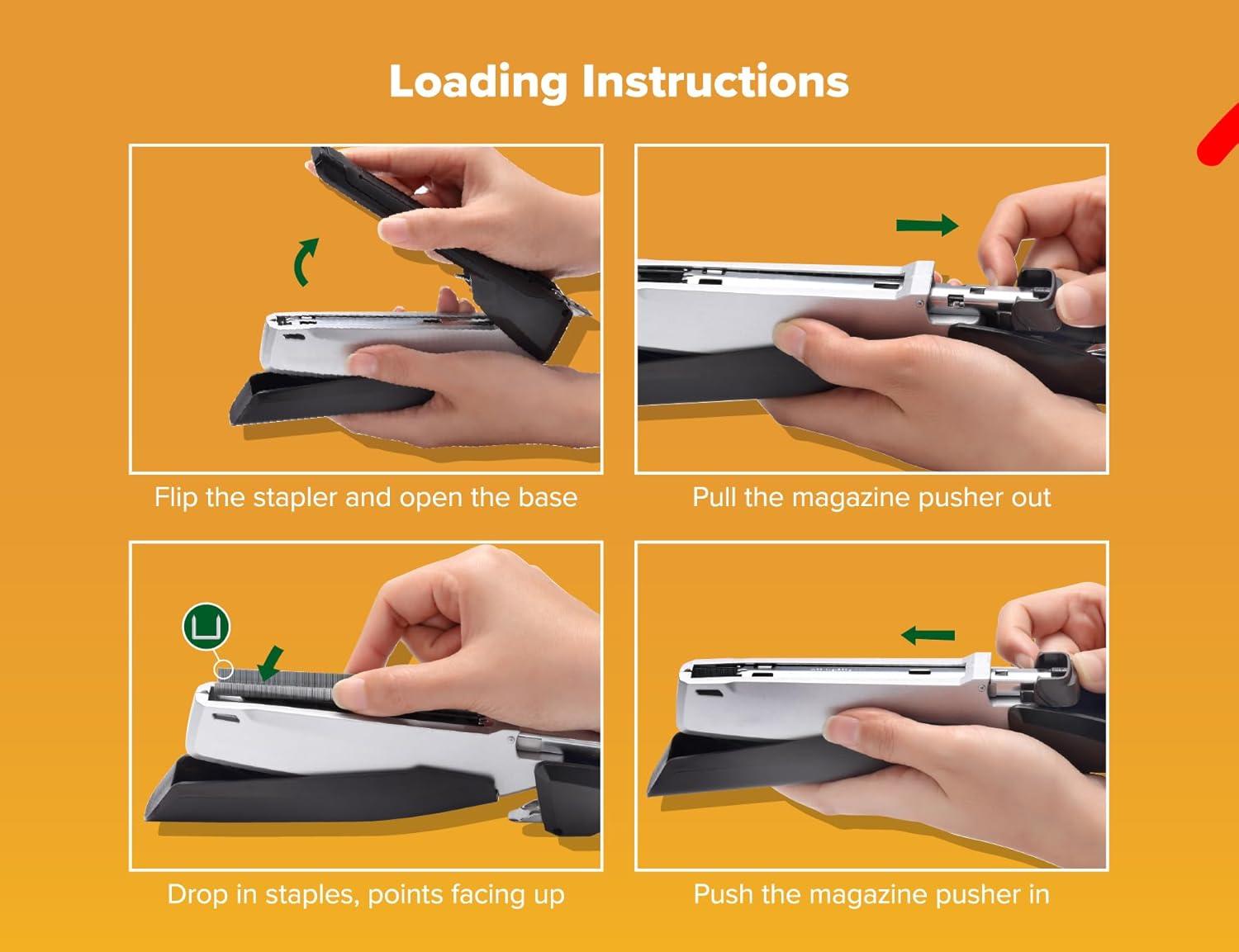 Loading Instructions

Flip the stapler and open the base

Pull the magazine pusher out

Drop in staples, points facing up

Push the magazine pusher in