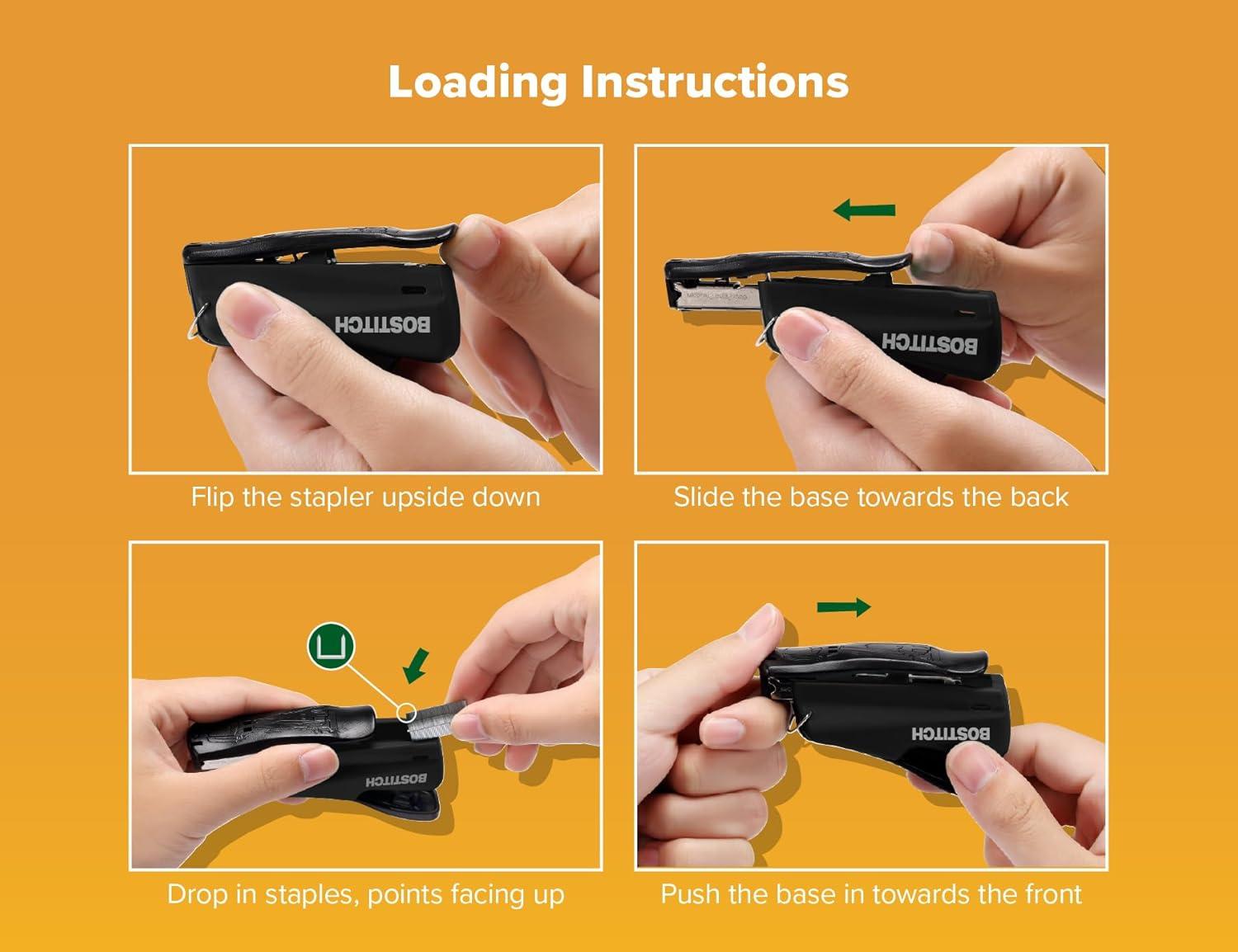 Loading Instructions

BOSTITCH

Flip the stapler upside down

BOSTITCH

Slide the base towards the back

BOSTITCH

Drop in staples, points facing up

BOSTITCH

Push the base in towards the front