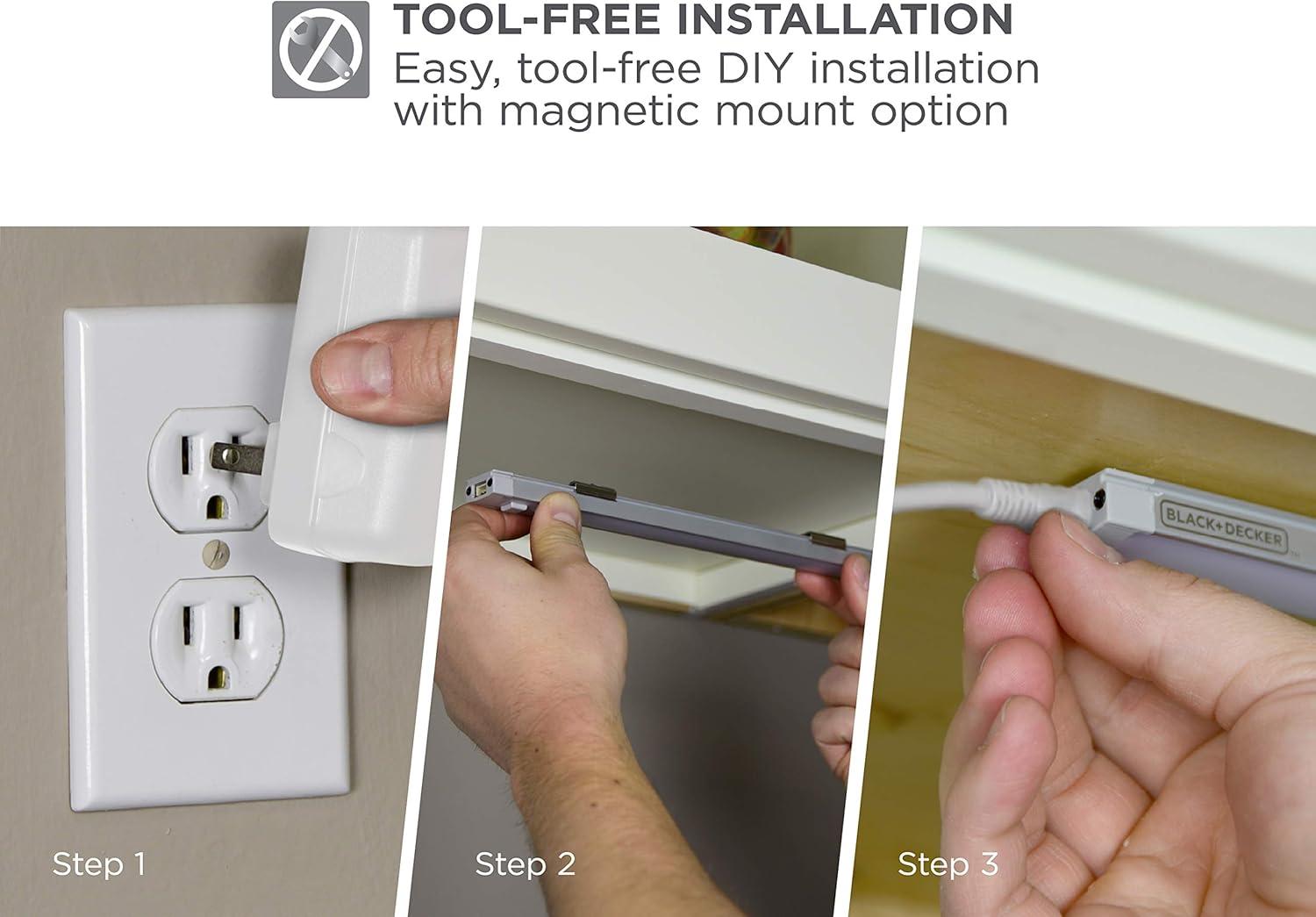 TOOL-FREE INSTALLATION
Easy, tool-free DIY installation with magnetic mount option

BLACK+DECKER

Step 1

Step 2

Step 3