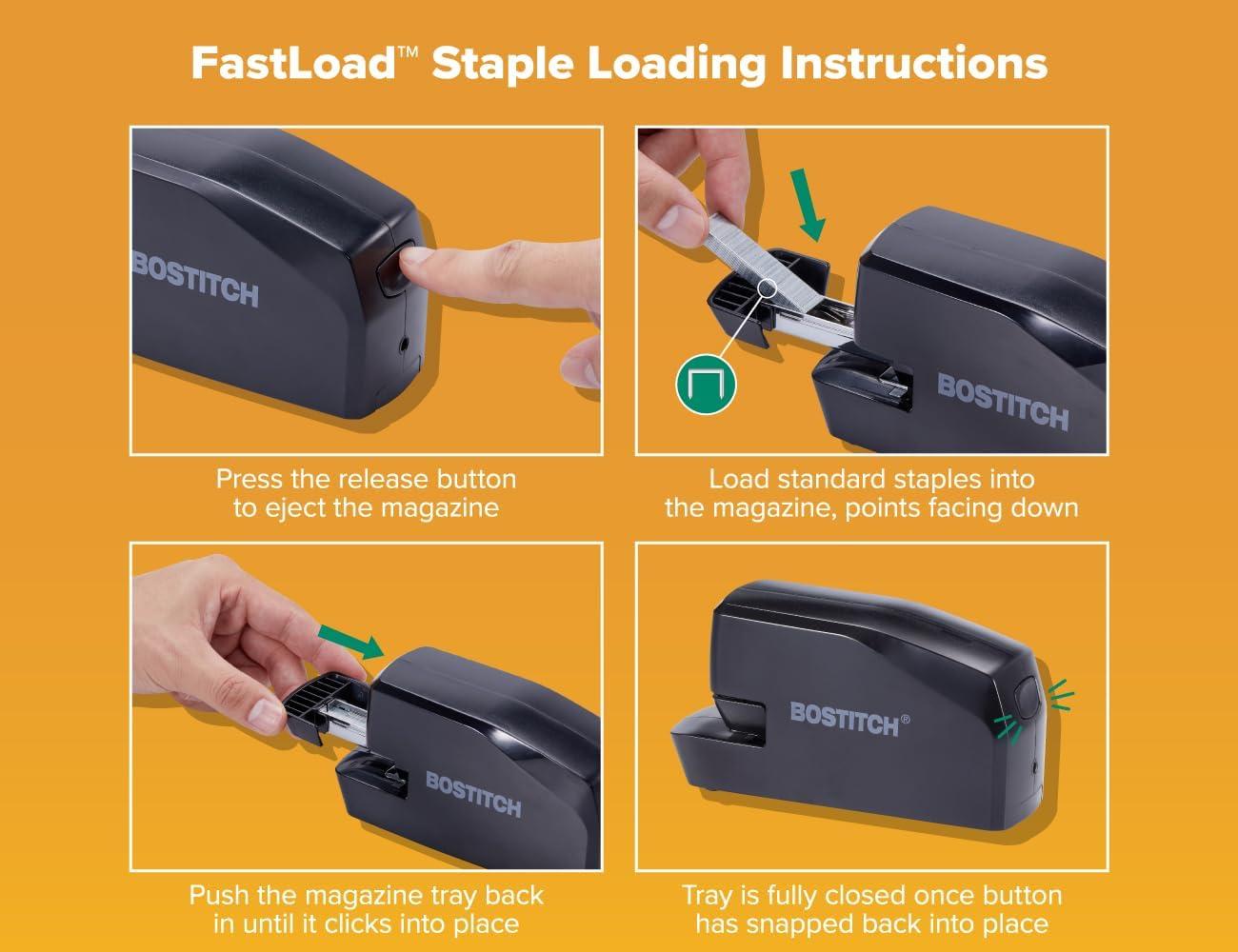 FastLoad™ Staple Loading Instructions

BOSTITCH

Press the release button to eject the magazine

BOSTITCH

Load standard staples into the magazine, points facing down

BOSTITCH

Push the magazine tray back in until it clicks into place

BOSTITCH®

Tray is fully closed once button has snapped back into place