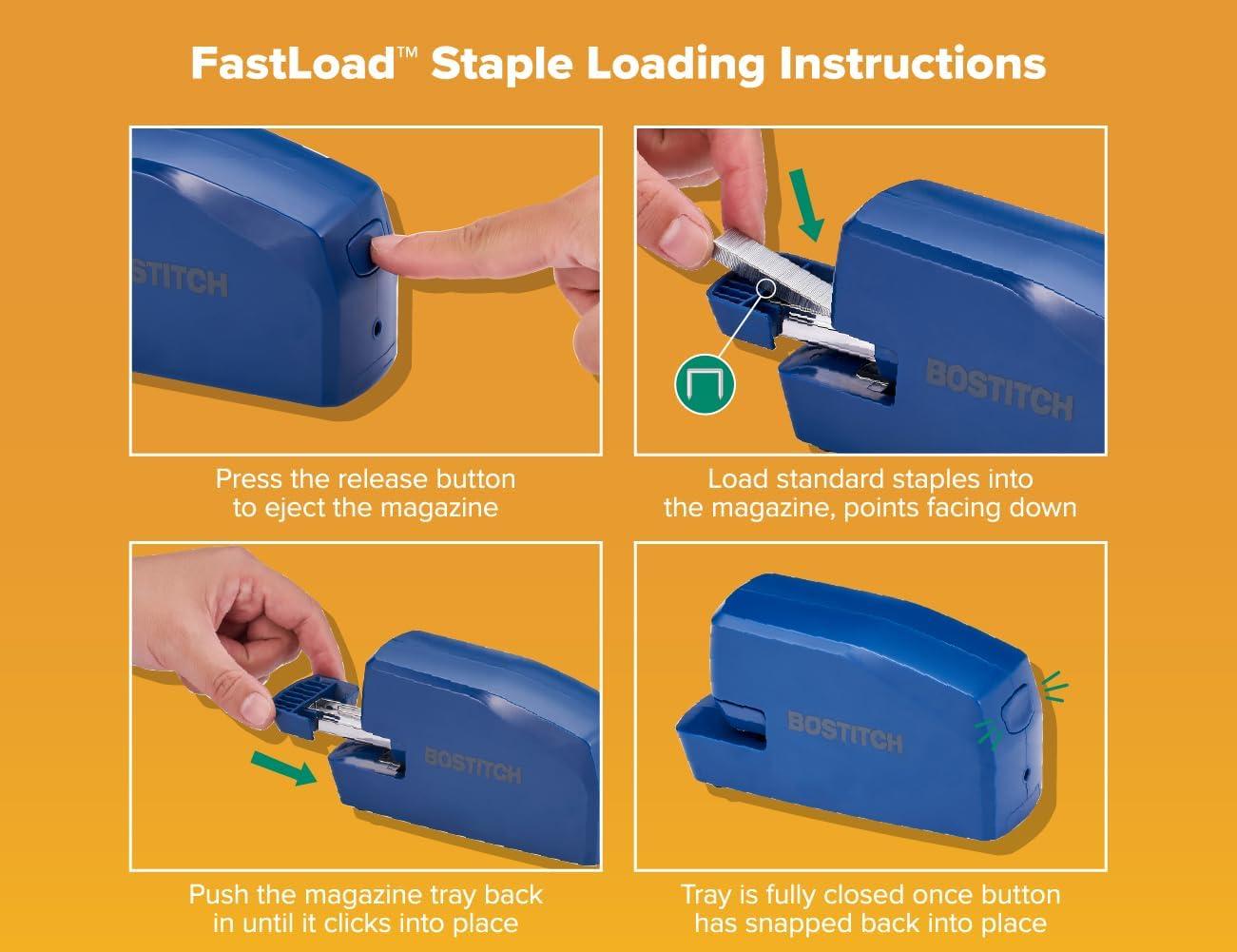 FastLoad™ Staple Loading Instructions

STITCH

Press the release button to eject the magazine

BOSTITCH

Load standard staples into the magazine, points facing down

BOSTITCH

Push the magazine tray back in until it clicks into place

BOSTITCH

Tray is fully closed once button has snapped back into place